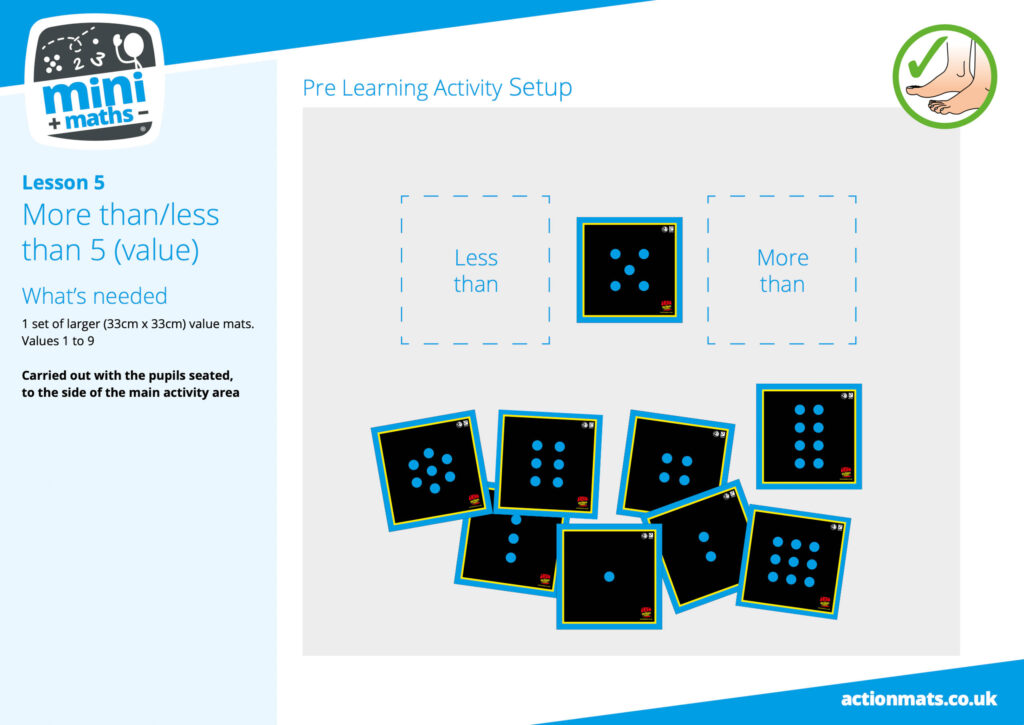 mini
+ maths −

Lesson 5
More than/less than 5 (value)

What's needed
1 set of larger (33cm x 33cm) value mats. Values 1 to 9

Carried out with the pupils seated, to the side of the main activity area

Pre Learning Activity Setup

Less than

More than

actionmats.co.uk